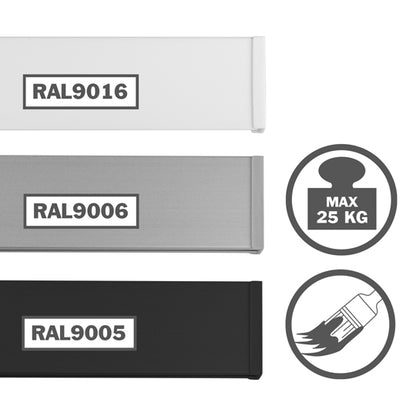 RAL9016

RAL9006

MAX
25 KG

RAL9005